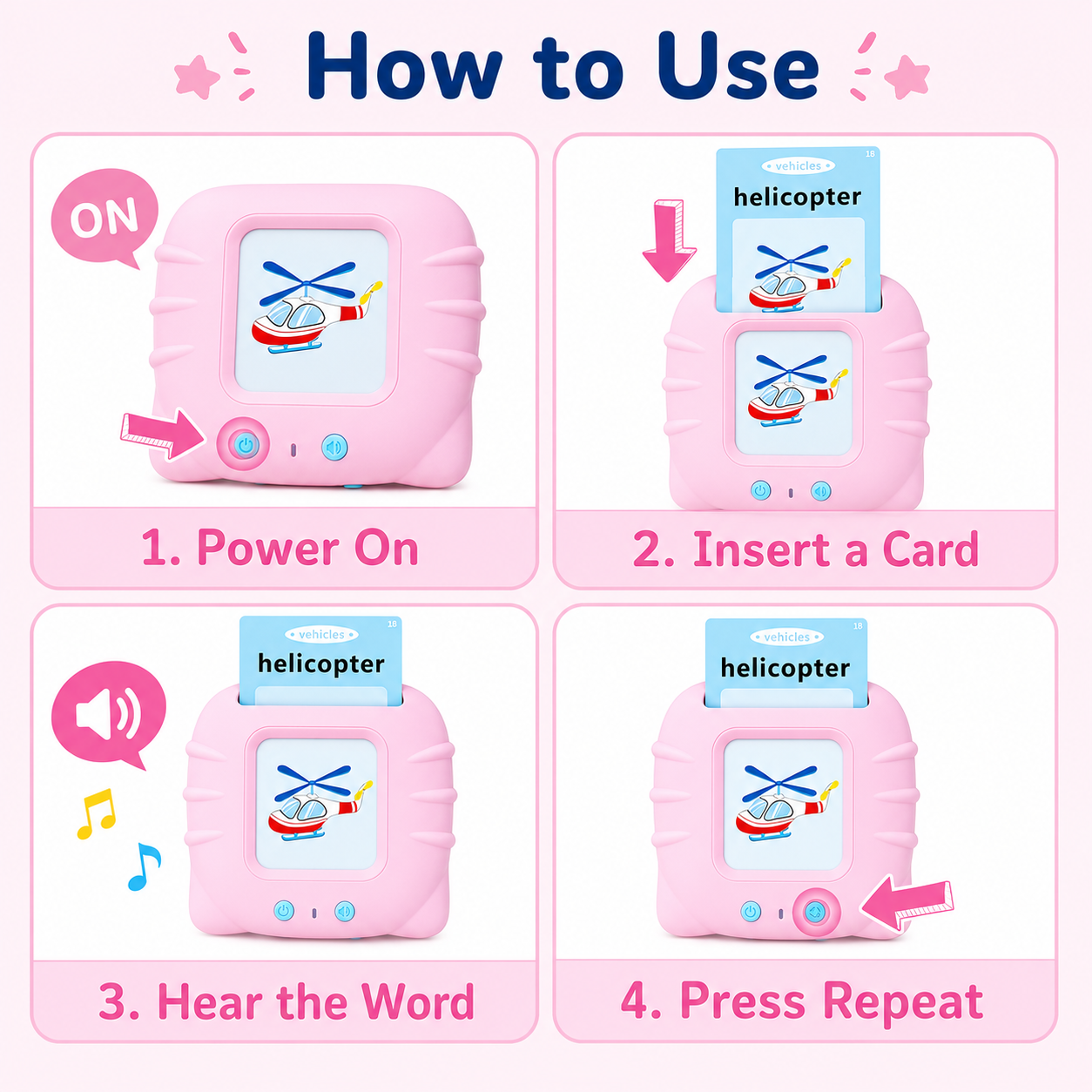 How to Use

ON

1. Power On

vehicles
18
helicopter

2. Insert a Card

vehicles
18
helicopter

3. Hear the Word

vehicles
18
helicopter

4. Press Repeat